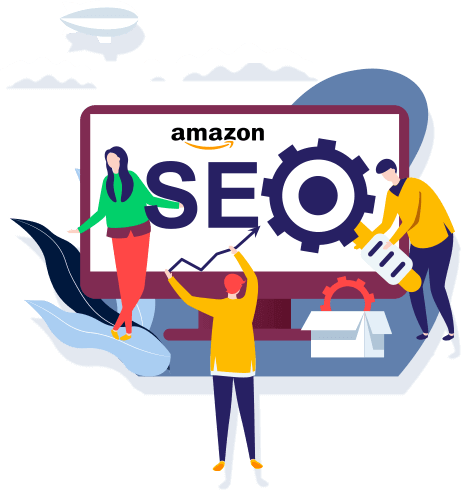 amazon
SEO